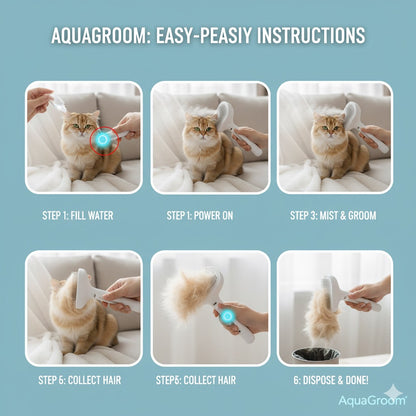 AQUAGROOM: EASY-PEASIY INSTRUCTIONS

STEP 1: FILL WATER

STEP 1: POWER ON

STEP 3: MIST & GROOM

STEP 6: COLLECT HAIR

STEP5: COLLECT HAIR

6: DISPOSE & DONE!

AquaGroom